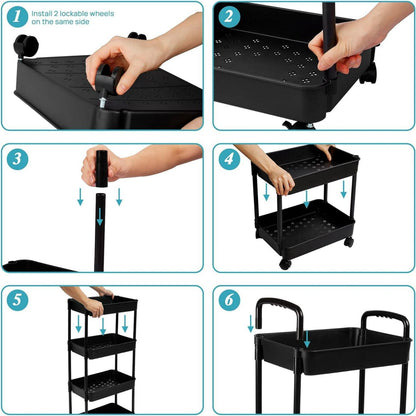 1 Install 2 lockable wheels on the same side

2

3

4

5

6