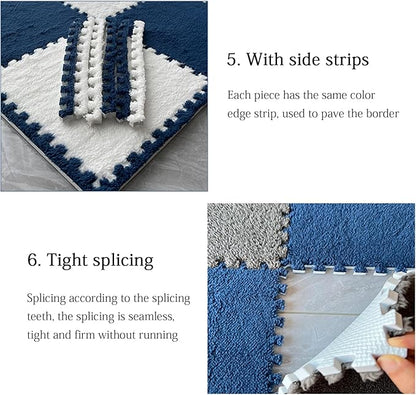 5. With side strips

Each piece has the same color edge strip, used to pave the border

6. Tight splicing

Splicing according to the splicing teeth, the splicing is seamless, tight and firm without running