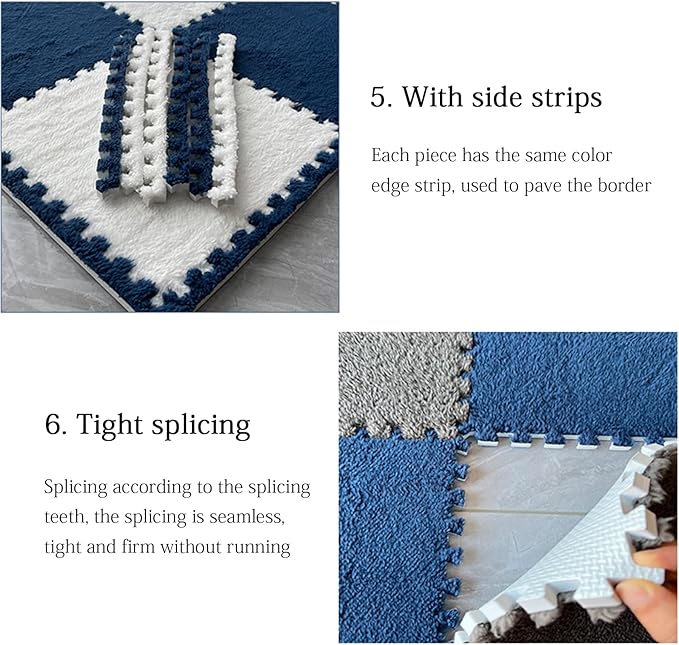 5. With side strips

Each piece has the same color edge strip, used to pave the border

6. Tight splicing

Splicing according to the splicing teeth, the splicing is seamless, tight and firm without running