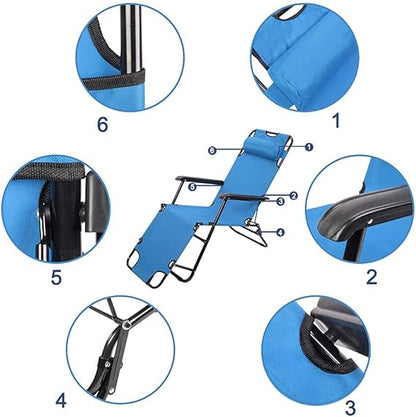 6

1

6
1
5
2
3
4

5

2

4

3