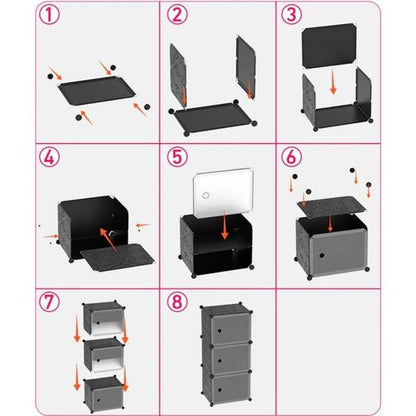 1
2
3
4
5
6
7
8