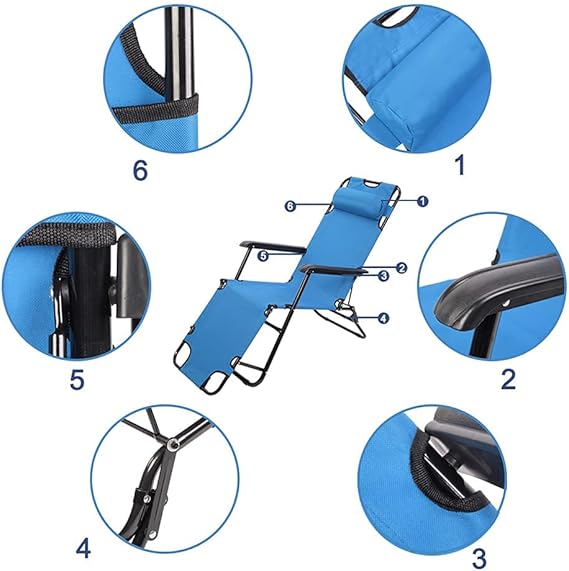 6
1
6
1
5
2
3
4
5
2
4
3