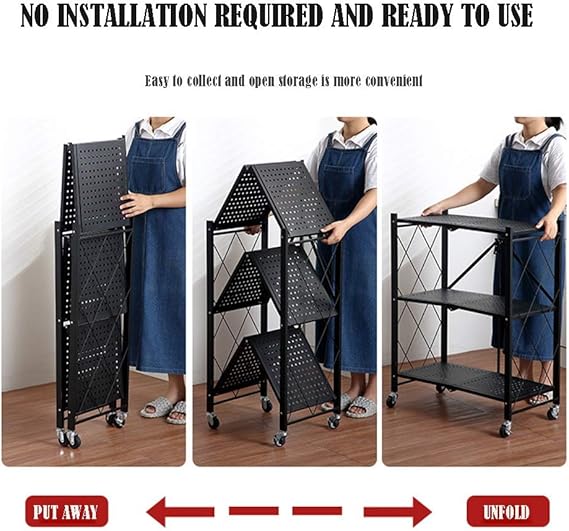 NO INSTALLATION REQUIRED AND READY TO USE

Easy to collect and open storage is more convenient

PUT AWAY

UNFOLD